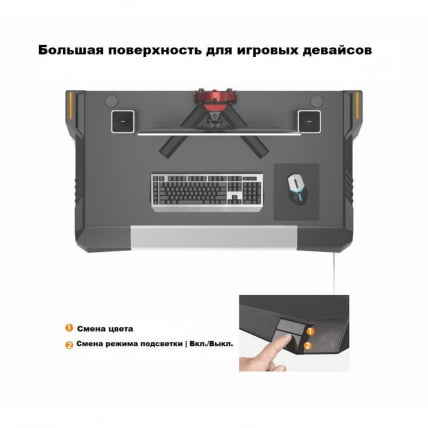 Большая поверхность для игровых девайсов

1 Смена цвета

2 Смена режима подсветки | Вкл./Выкл.

1

2