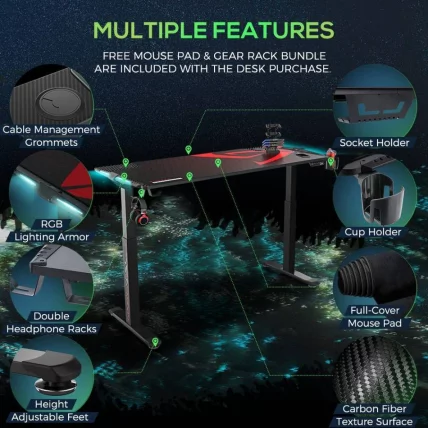 MULTIPLE FEATURES

FREE MOUSE PAD & GEAR RACK BUNDLE ARE INCLUDED WITH THE DESK PURCHASE.

Cable Management Grommets

RGB Lighting Armor

Double Headphone Racks

Height Adjustable Feet

Socket Holder

Cup Holder

Full-Cover Mouse Pad

Carbon Fiber Texture Surface